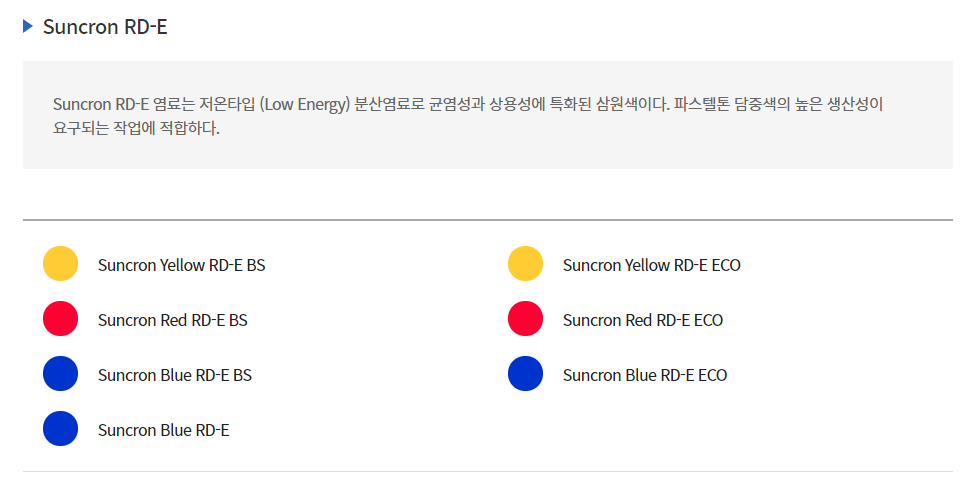 Suncron RD-E

Suncron RD-E 염료는 저온타입 (Low Energy) 분산염료로 균염성과 상용성에 특화된 삼원색이다. 파스텔톤 담중색의 높은 생산성이 요구되는 작업에 적합하다.

Suncron Yellow RD-E BS

Suncron Red RD-E BS

Suncron Blue RD-E BS

Suncron Blue RD-E

Suncron Yellow RD-E ECO

Suncron Red RD-E ECO

Suncron Blue RD-E ECO